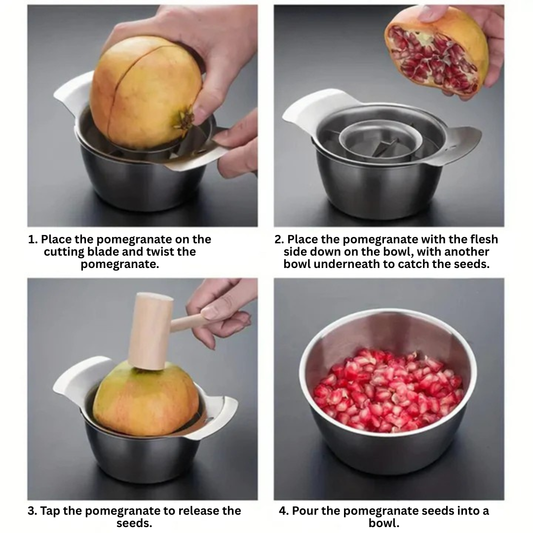 1. Place the pomegranate on the cutting blade and twist the pomegranate.

2. Place the pomegranate with the flesh side down on the bowl, with another bowl underneath to catch the seeds.

3. Tap the pomegranate to release the seeds.

4. Pour the pomegranate seeds into a bowl.