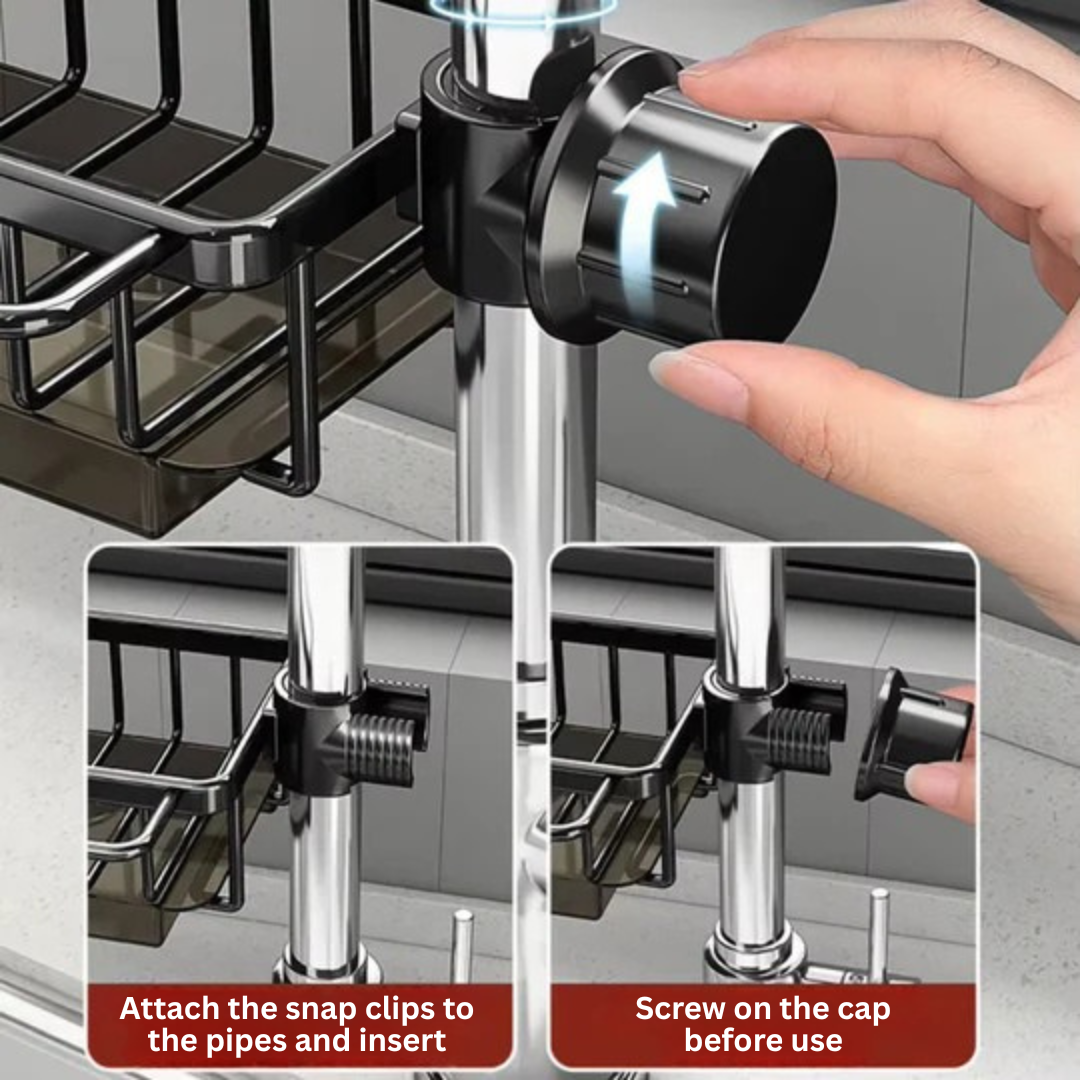 Attach the snap clips to the pipes and insert

Screw on the cap before use