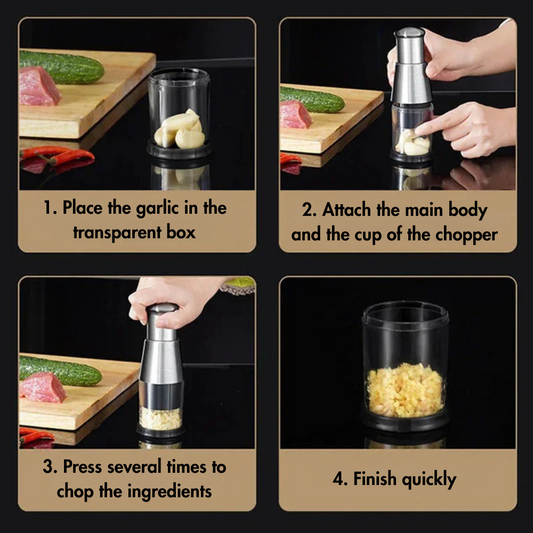 1. Place the garlic in the transparent box

2. Attach the main body and the cup of the chopper

3. Press several times to chop the ingredients

4. Finish quickly