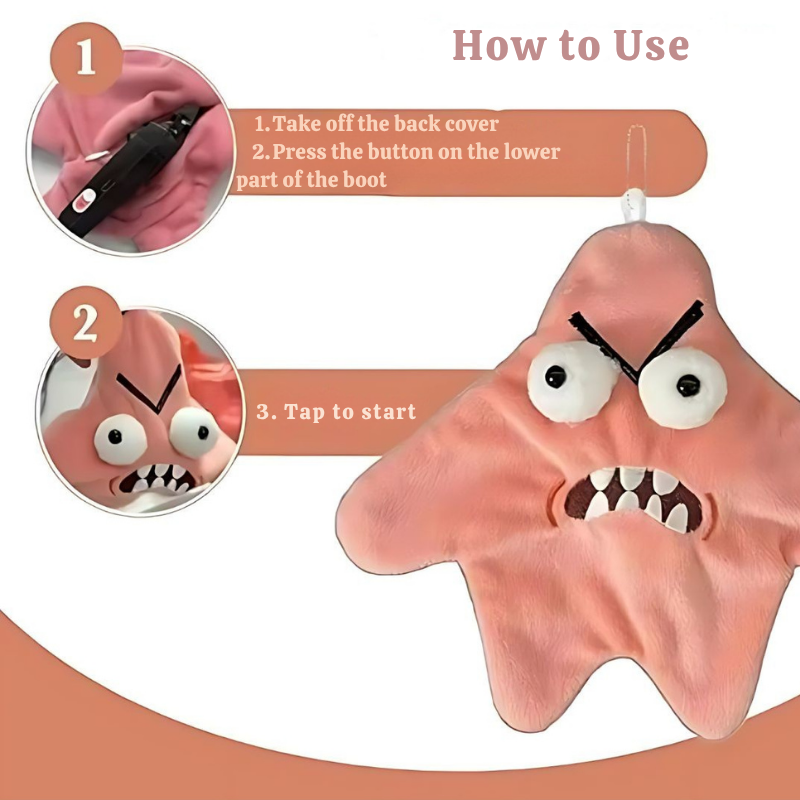 How to Use

1

1.Take off the back cover
2.Press the button on the lower part of the boot

2

3. Tap to start