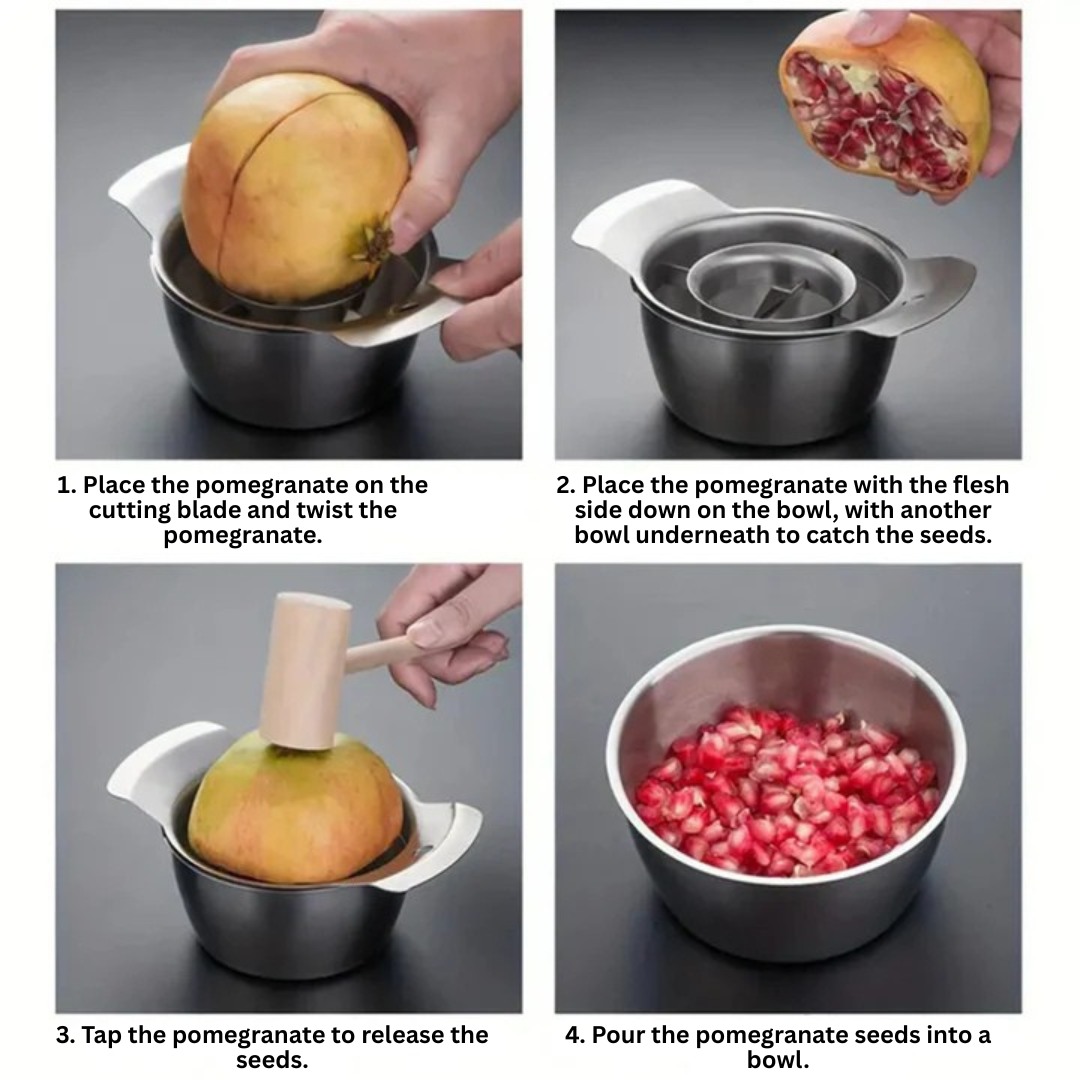 1. Place the pomegranate on the cutting blade and twist the pomegranate.

2. Place the pomegranate with the flesh side down on the bowl, with another bowl underneath to catch the seeds.

3. Tap the pomegranate to release the seeds.

4. Pour the pomegranate seeds into a bowl.